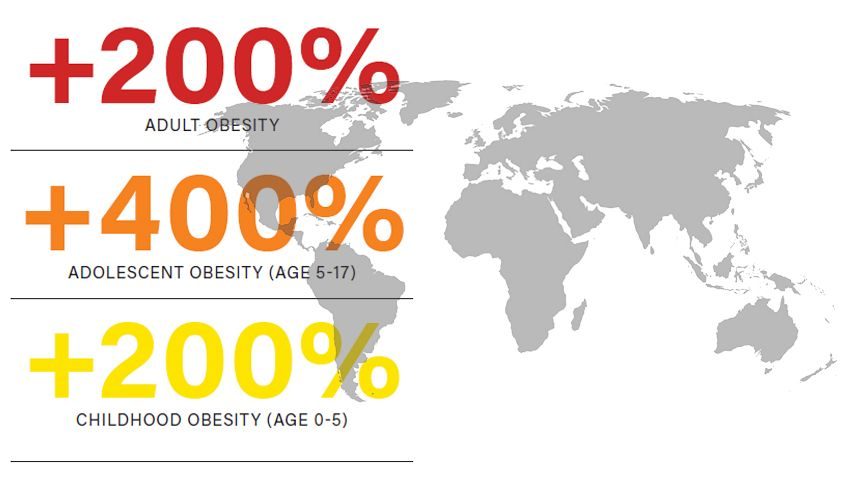 +200%
ADULT OBESITY

+400%
ADOLESCENT OBESITY (AGE 5-17)

+200%
CHILDHOOD OBESITY (AGE 0-5)